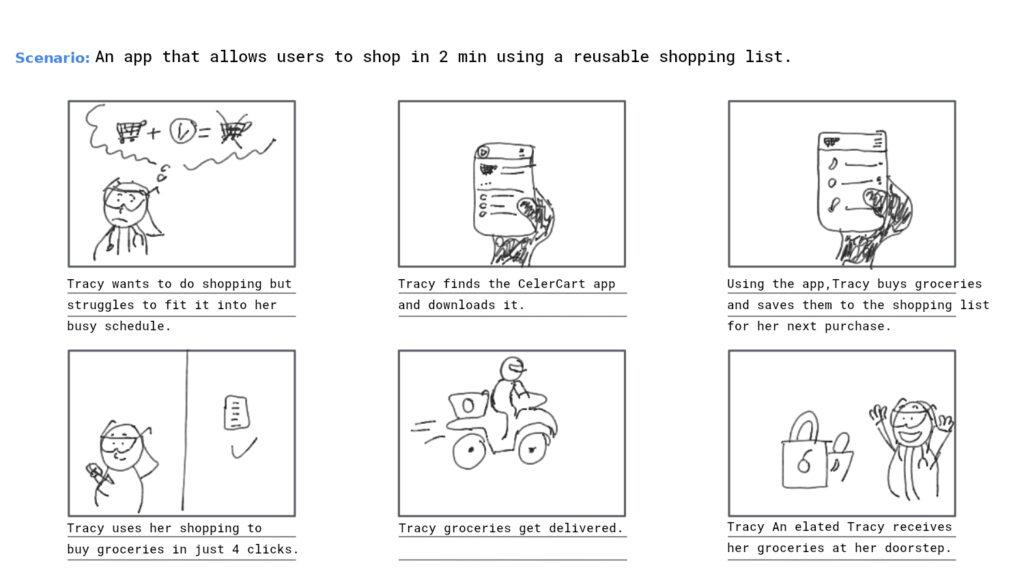 Scenario: An app that allows users to shop in 2 min using a reusable shopping list.

Tracy wants to do shopping but struggles to fit it into her busy schedule.

Tracy finds the CelerCart app and downloads it.

Using the app,Tracy buys groceries and saves them to the shopping list for her next purchase.

Tracy uses her shopping to buy groceries in just 4 clicks.

Tracy groceries get delivered.

Tracy An elated Tracy receives her groceries at her doorstep.