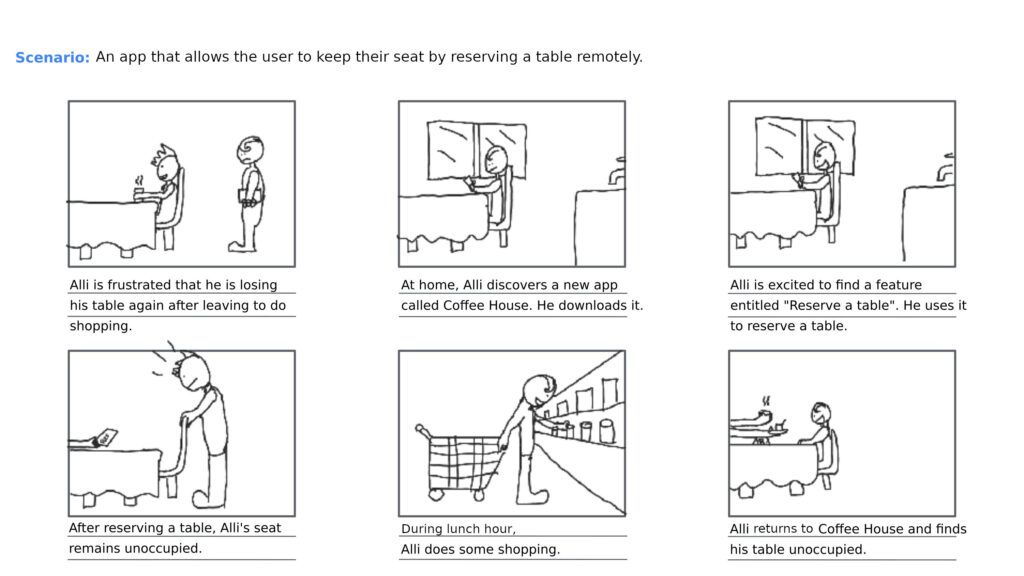 Scenario: An app that allows the user to keep their seat by reserving a table remotely.

Alli is frustrated that he is losing his table again after leaving to do shopping.

At home, Alli discovers a new app called Coffee House. He downloads it.

Alli is excited to find a feature entitled "Reserve a table". He uses it to reserve a table.

After reserving a table, Alli's seat remains unoccupied.

During lunch hour,
Alli does some shopping.

Alli returns to Coffee House and finds his table unoccupied.